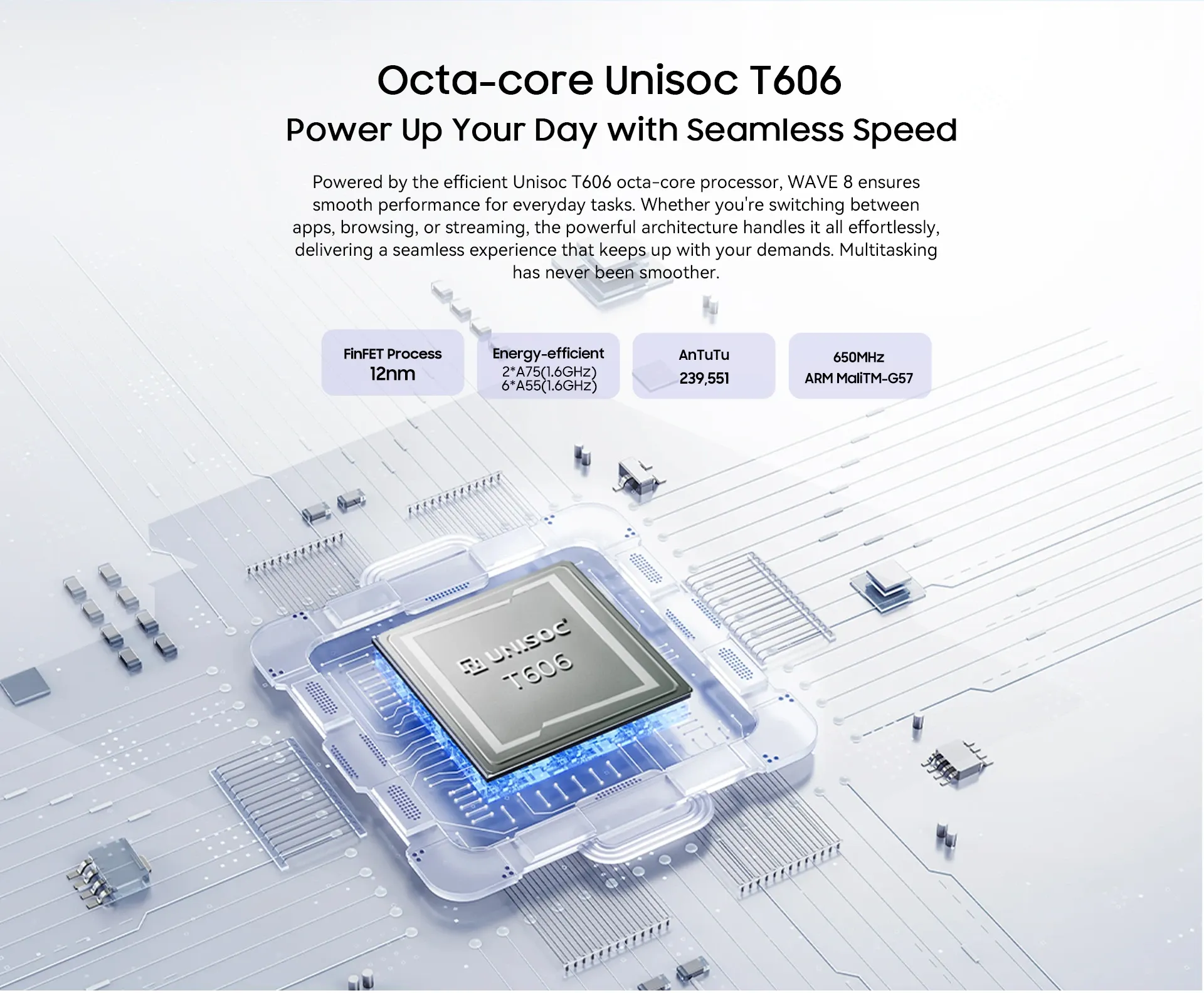 Octa-core Unisoc T606
Power Up Your Day with Seamless Speed

Powered by the efficient Unisoc T606 octa-core processor, WAVE 8 ensures smooth performance for everyday tasks. Whether you're switching between apps, browsing, or streaming, the powerful architecture handles it all effortlessly, delivering a seamless experience that keeps up with your demands. Multitasking has never been smoother.

FinFET Process
12nm

Energy-efficient
2*A75(1.6GHz)
6*A55(1.6GHz)

AnTuTu
239,551

650MHz
ARM MaliTM-G57

UNISOC
T606